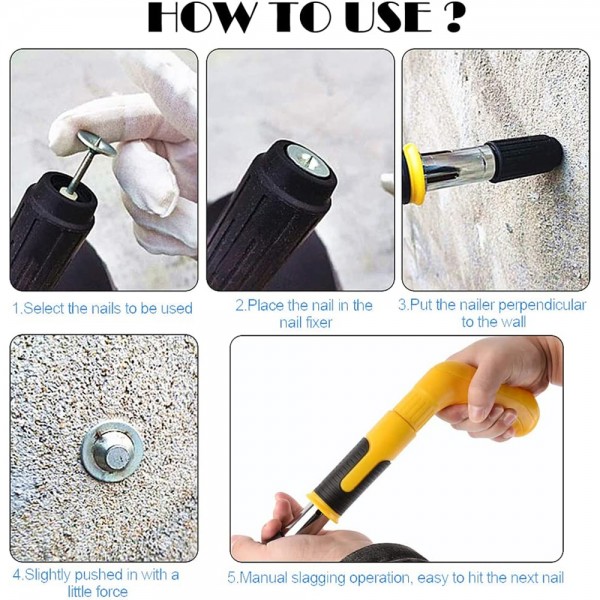 HOW TO USE ?

1.Select the nails to be used

2.Place the nail in the nail fixer

3.Put the nailer perpendicular to the wall

4.Slightly pushed in with a little force

5.Manual slagging operation, easy to hit the next nail