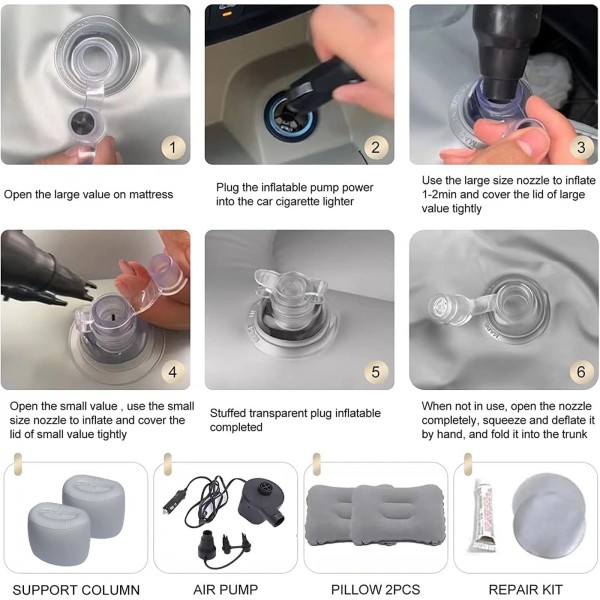 1

Open the large value on mattress

2

Plug the inflatable pump power into the car cigarette lighter

3

Use the large size nozzle to inflate 1-2min and cover the lid of large value tightly

4

Open the small value , use the small size nozzle to inflate and cover the lid of small value tightly

5

Stuffed transparent plug inflatable completed

6

When not in use, open the nozzle completely, squeeze and deflate it by hand, and fold it into the trunk

SUPPORT COLUMN

AIR PUMP

PILLOW 2PCS

REPAIR KIT